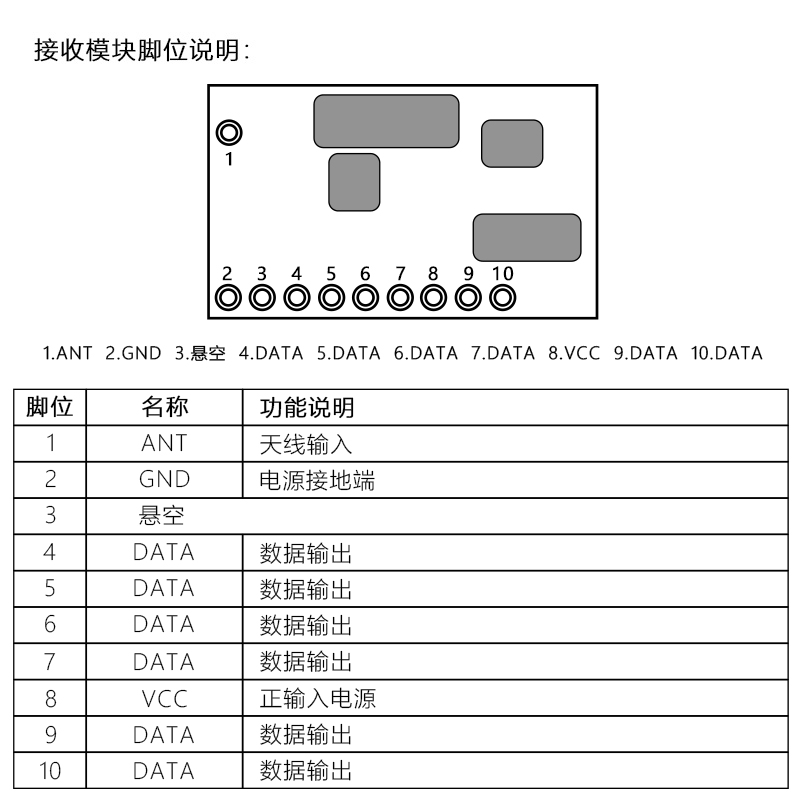 接收模块脚位说明:

1

2 3 4 5 6 7 8 9 10

1.ANT 2.GND 3.悬空 4.DATA 5.DATA 6.DATA 7.DATA 8.VCC 9.DATA 10.DATA

| 脚位 | 名称 | 功能说明 |
|---|---|---|
| 1 | ANT | 天线输入 |
| 2 | GND | 电源接地端 |
| 3 | 悬空 | |
| 4 | DATA | 数据输出 |
| 5 | DATA | 数据输出 |
| 6 | DATA | 数据输出 |
| 7 | DATA | 数据输出 |
| 8 | VCC | 正输入电源 |
| 9 | DATA | 数据输出 |
| 10 | DATA | 数据输出 |