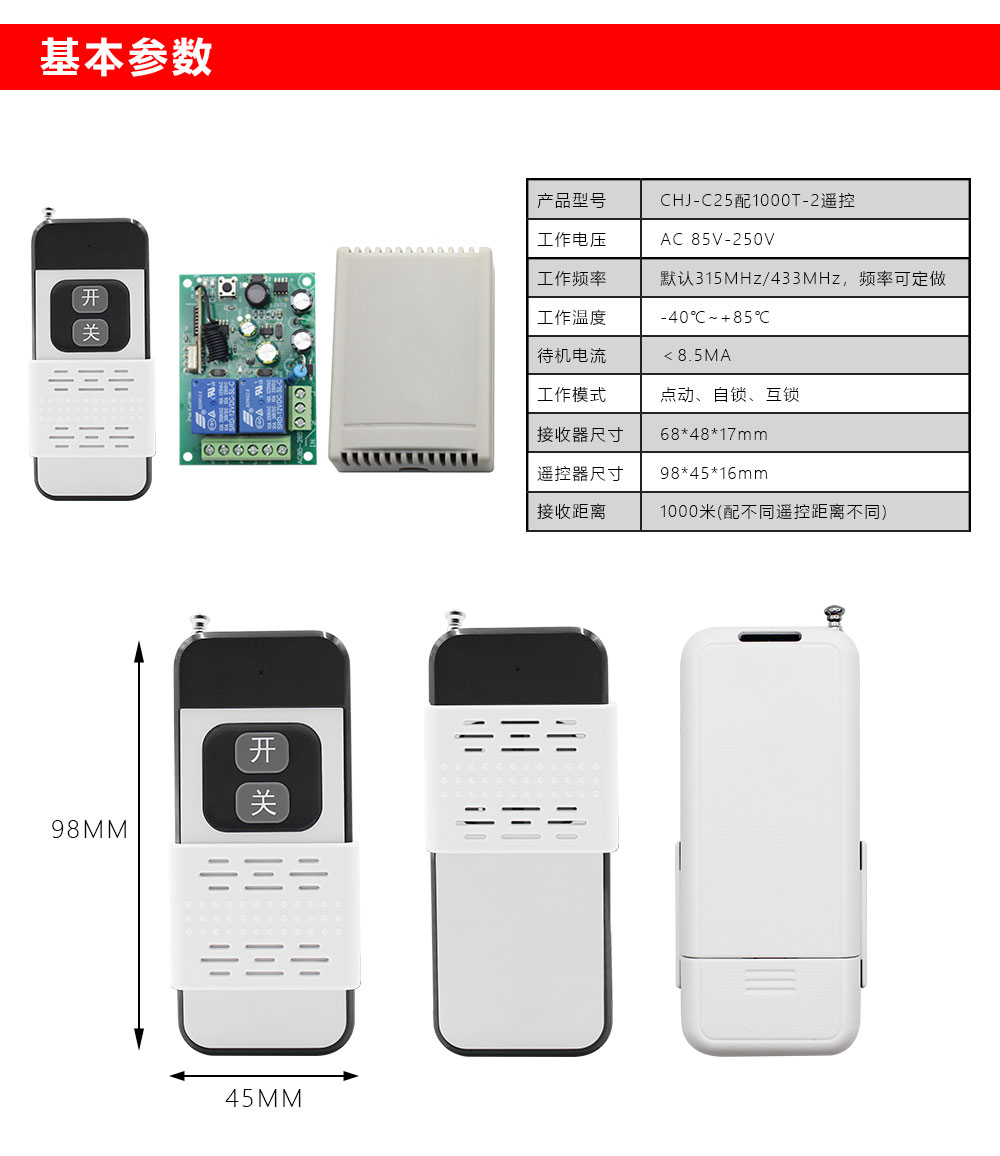 基本参数

开
关

| 产品型号 | CHJ-C25配1000T-2遥控 |
|---|---|
| 工作电压 | AC 85V-250V |
| 工作频率 | 默认315MHz/433MHz，频率可定做 |
| 工作温度 | -40℃~+85℃ |
| 待机电流 | ＜8.5MA |
| 工作模式 | 点动、自锁、互锁 |
| 接收器尺寸 | 68*48*17mm |
| 遥控器尺寸 | 98*45*16mm |
| 接收距离 | 1000米(配不同遥控距离不同) |

98MM

开
关

45MM